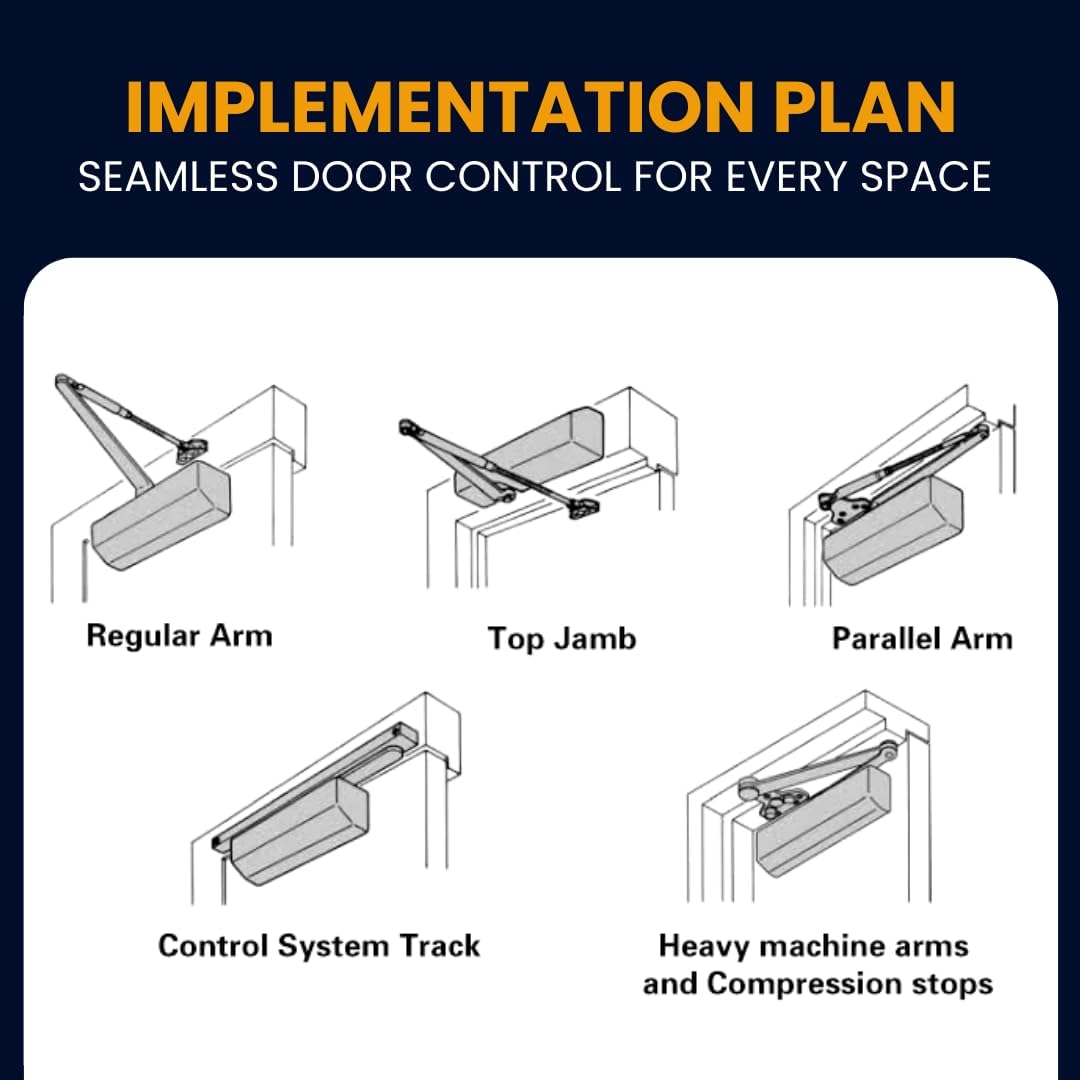 IMPLEMENTATION PLAN
SEAMLESS DOOR CONTROL FOR EVERY SPACE

Regular Arm

Top Jamb

Parallel Arm

Control System Track

Heavy machine arms and Compression stops