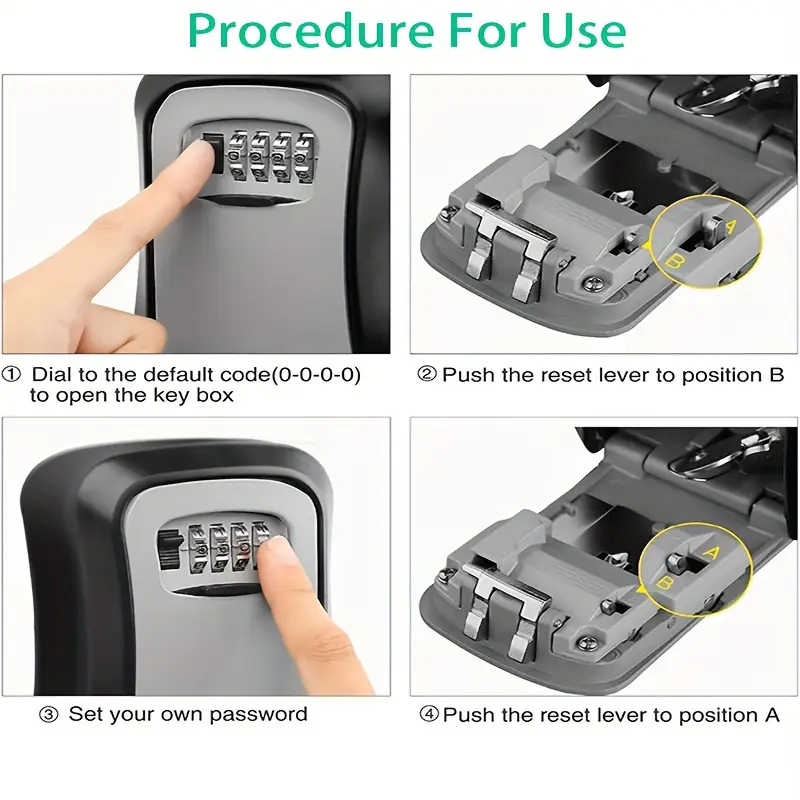 Procedure For Use

A
B

① Dial to the default code(0-0-0-0) to open the key box

② Push the reset lever to position B

A
B

③ Set your own password

④ Push the reset lever to position A